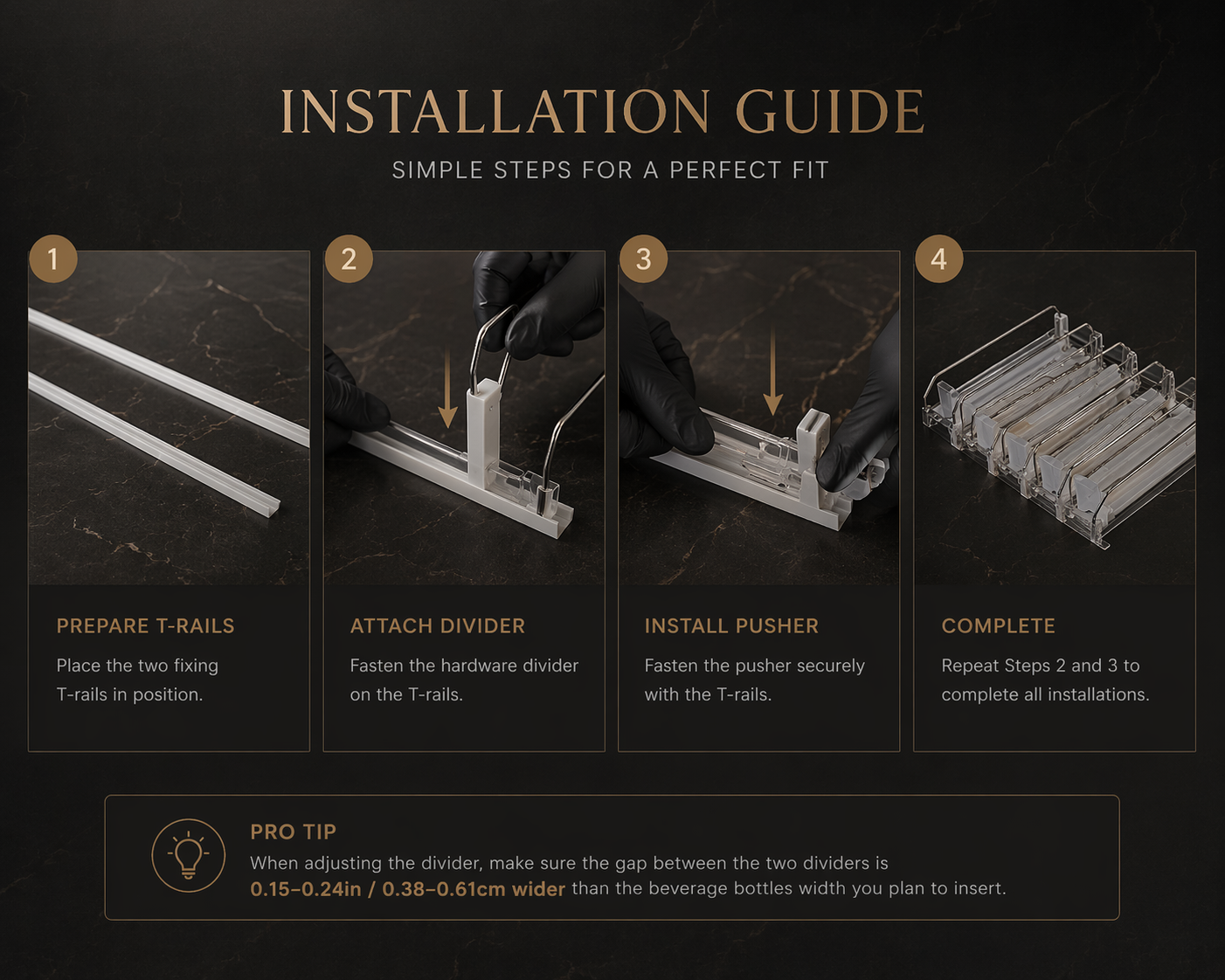 INSTALLATION GUIDE

SIMPLE STEPS FOR A PERFECT FIT

1

PREPARE T-RAILS

Place the two fixing T-rails in position.

2

ATTACH DIVIDER

Fasten the hardware divider on the T-rails.

3

INSTALL PUSHER

Fasten the pusher securely with the T-rails.

4

COMPLETE

Repeat Steps 2 and 3 to complete all installations.

PRO TIP

When adjusting the divider, make sure the gap between the two dividers is 0.15–0.24in / 0.38–0.61cm wider than the beverage bottles width you plan to insert.